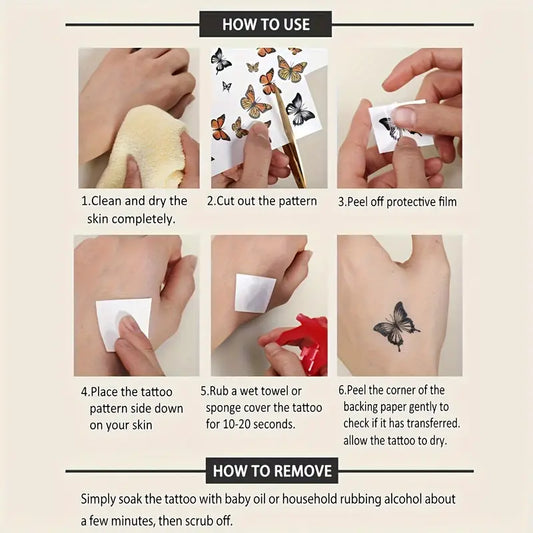 HOW TO USE

1.Clean and dry the skin completely.

2.Cut out the pattern

3.Peel off protective film

4.Place the tattoo pattern side down on your skin

5.Rub a wet towel or sponge cover the tattoo for 10-20 seconds.

6.Peel the corner of the backing paper gently to check if it has transferred. allow the tattoo to dry.

HOW TO REMOVE

Simply soak the tattoo with baby oil or household rubbing alcohol about a few minutes, then scrub off.