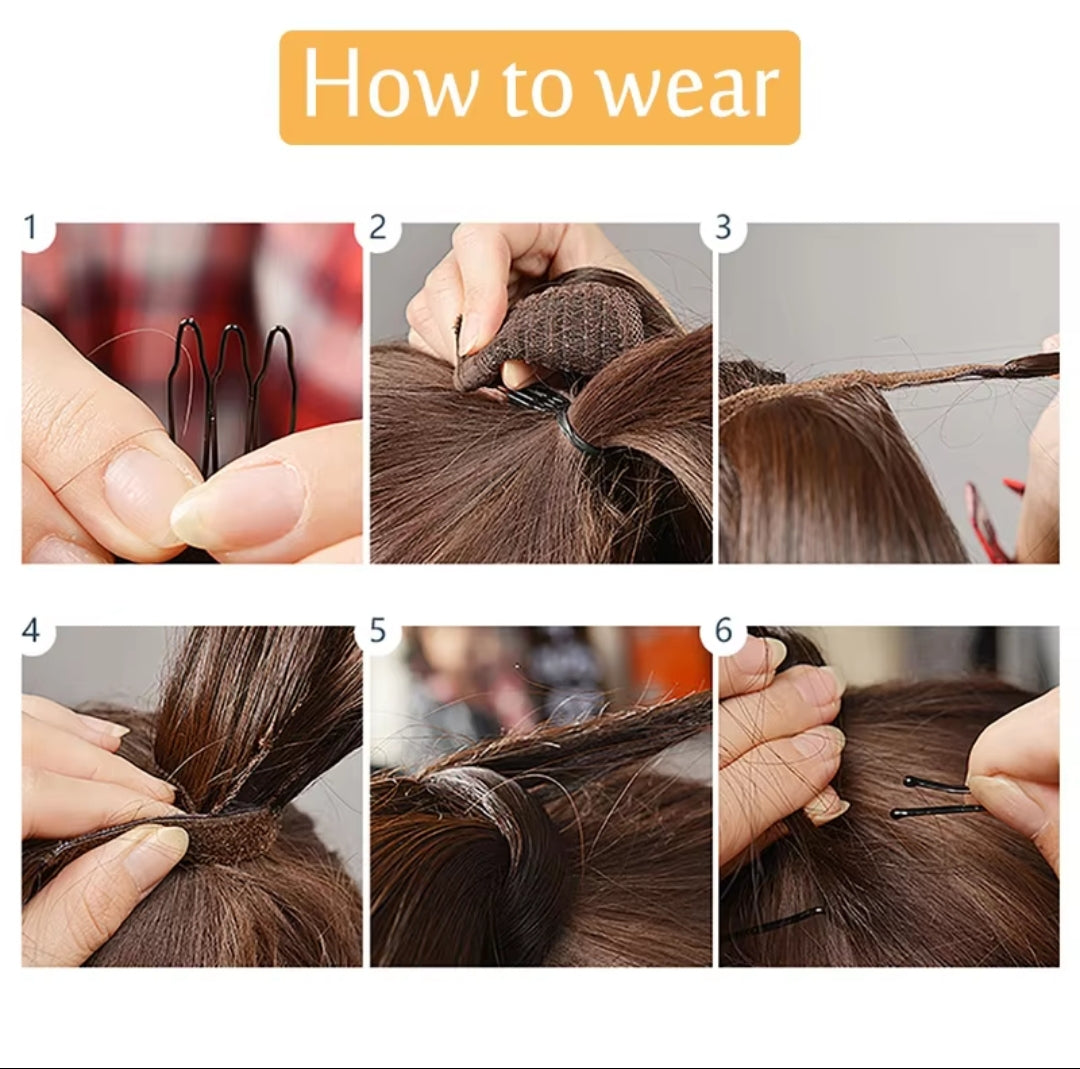 How to wear

1

2

3

4

5

6